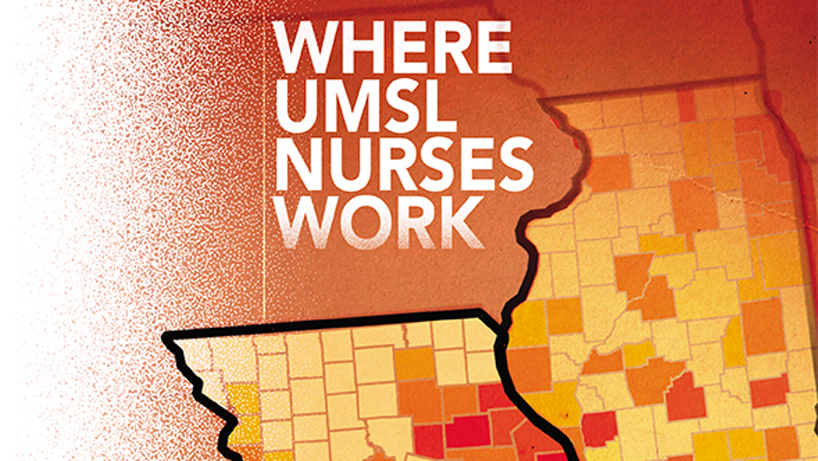 WHERE UMSL NURSES WORK